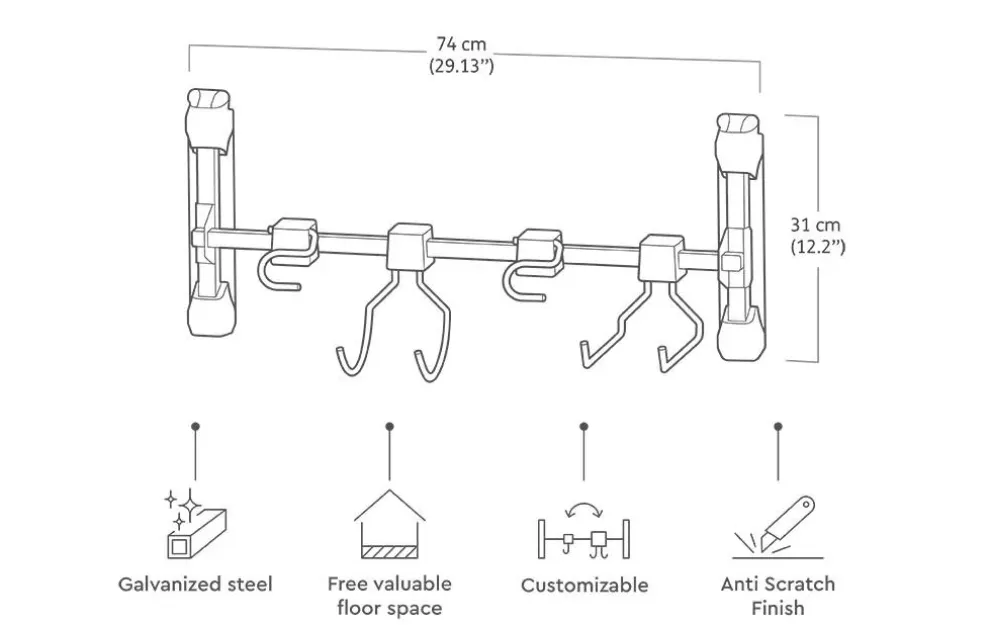 74 cm
(29.13")

31 cm
(12.2")

Galvanized steel

Free valuable floor space

Customizable

Anti Scratch Finish